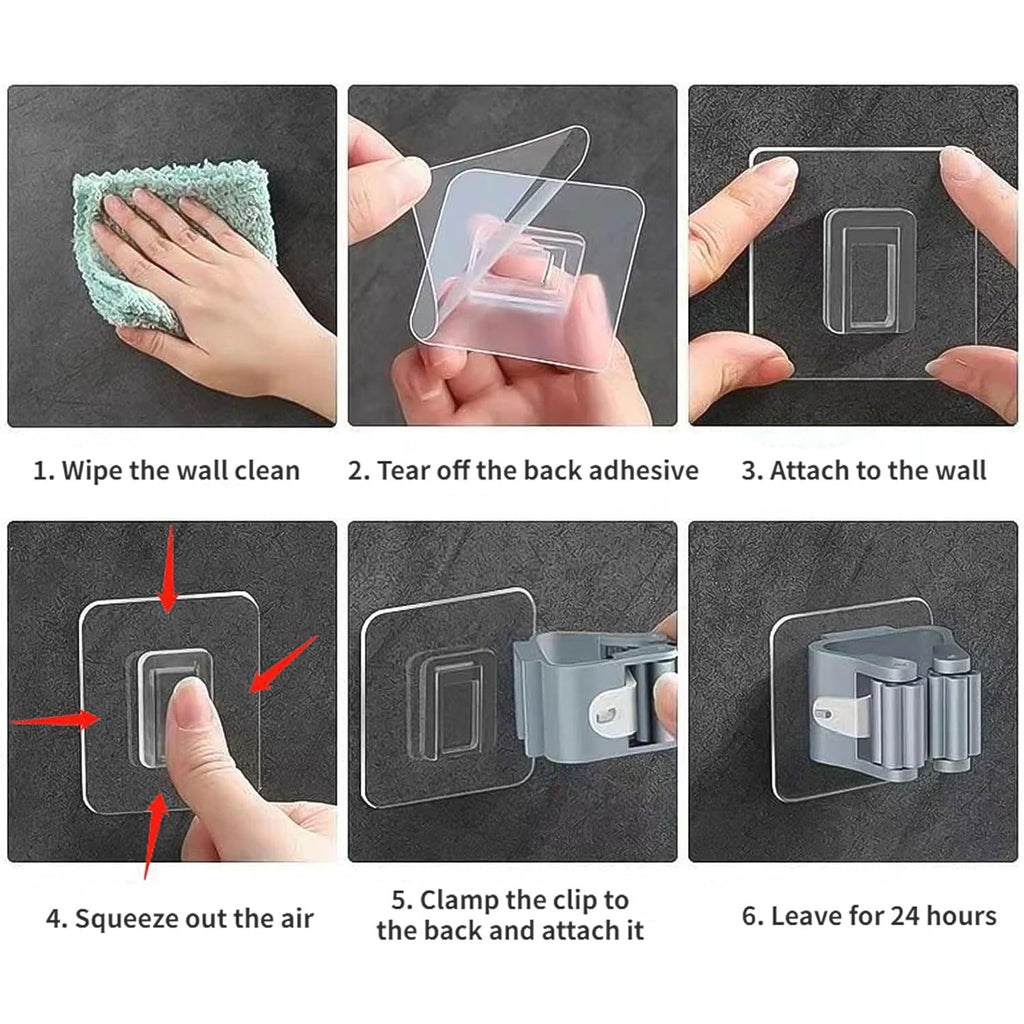 1. Wipe the wall clean

2. Tear off the back adhesive

3. Attach to the wall

4. Squeeze out the air

5. Clamp the clip to the back and attach it

6. Leave for 24 hours